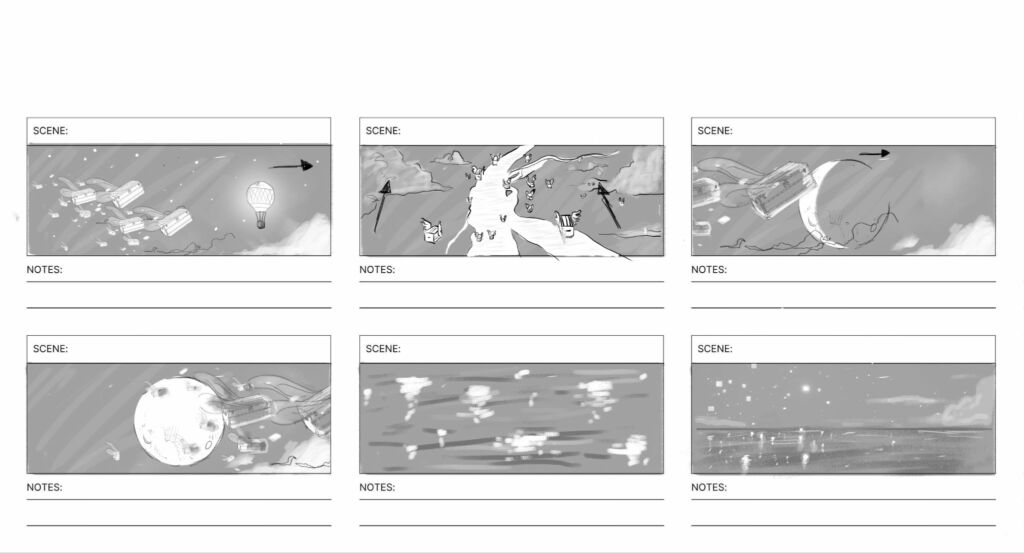 SCENE:

NOTES:

SCENE:

NOTES:

SCENE:

NOTES:

SCENE:

NOTES:

SCENE:

NOTES:

SCENE:

NOTES: